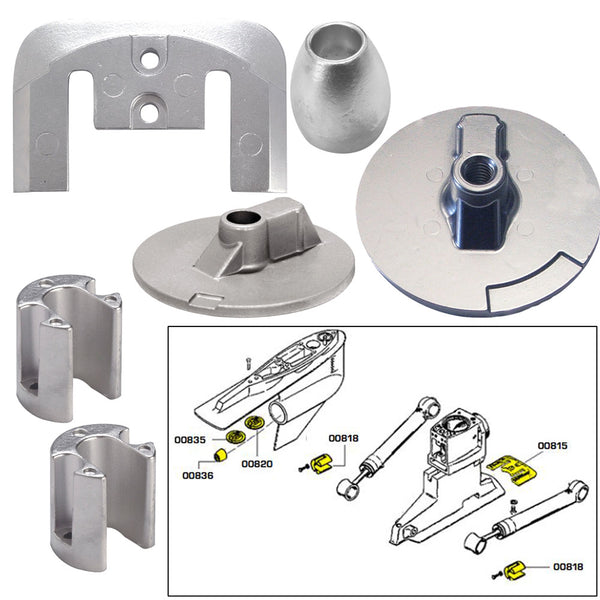 00835
00836
00820
00818
00815
00818